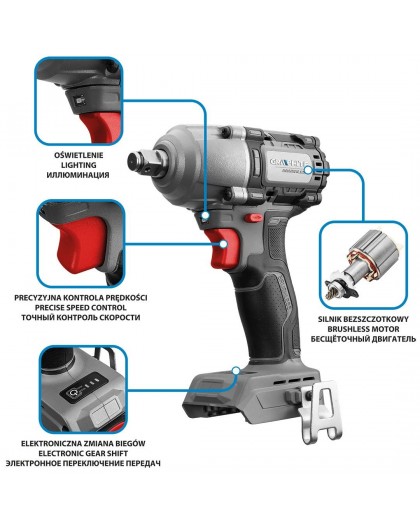 OŚWIETLENIE
LIGHTING
ИЛЛЮМИНАЦИЯ

GRAPHITE

PRECYZYJNA KONTROLA PRĘDKOŚCI
PRECISE SPEED CONTROL
ТОЧНЫЙ КОНТРОЛЬ СКОРОСТИ

SILNIK BEZSZCZOTKOWY
BRUSHLESS MOTOR
БЕСЩЁТОЧНЫЙ ДВИГАТЕЛЬ

ELEKTRONICZNA ZMIANA BIEGÓW
ELECTRONIC GEAR SHIFT
ЭЛЕКТРОННОЕ ПЕРЕКЛЮЧЕНИЕ ПЕРЕДАЧ