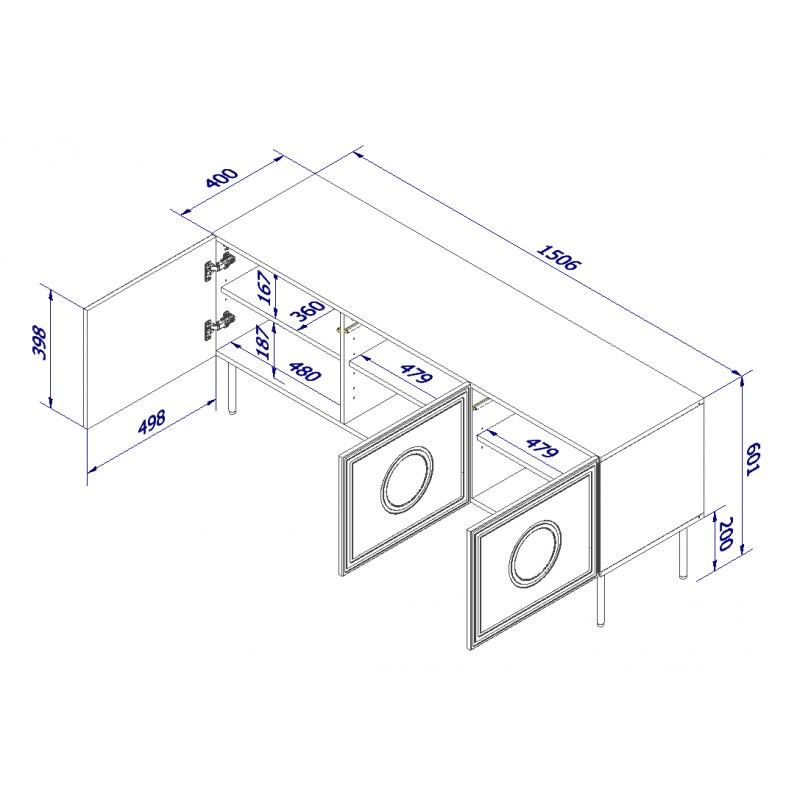 400
1506
398
167
360
187
480
479
498
479
601
200